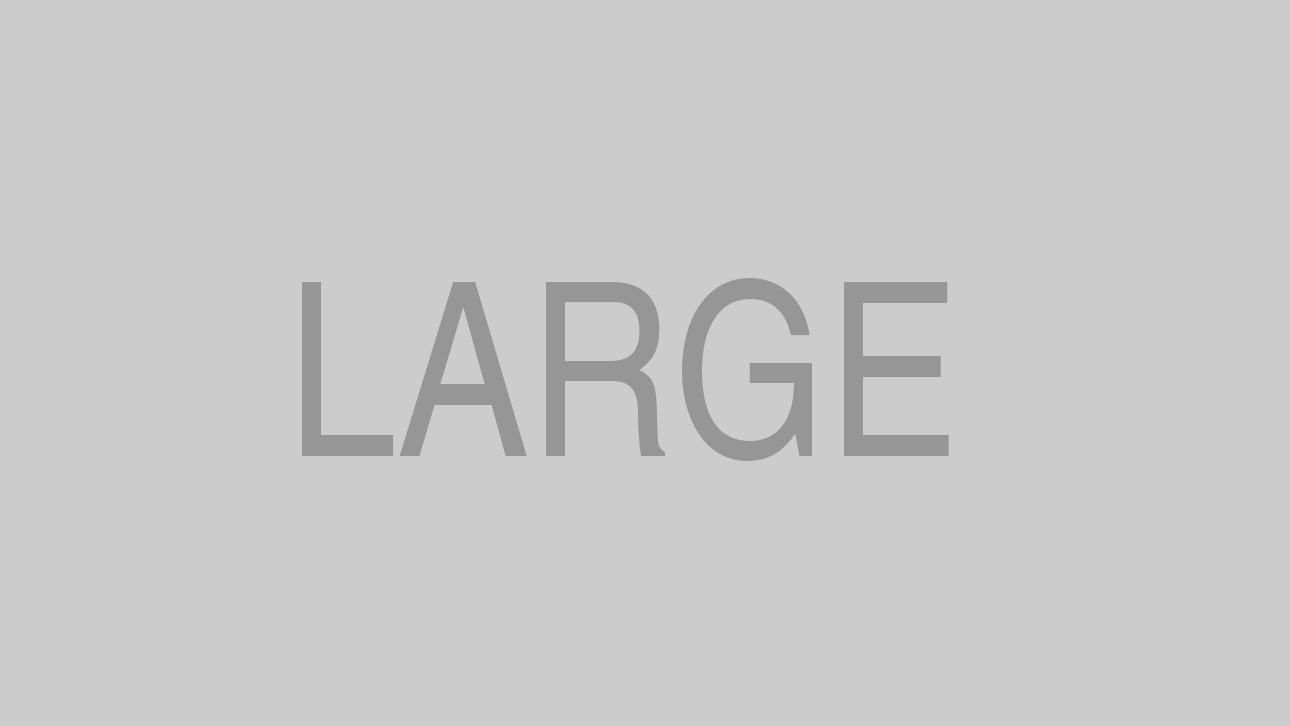 LARGE