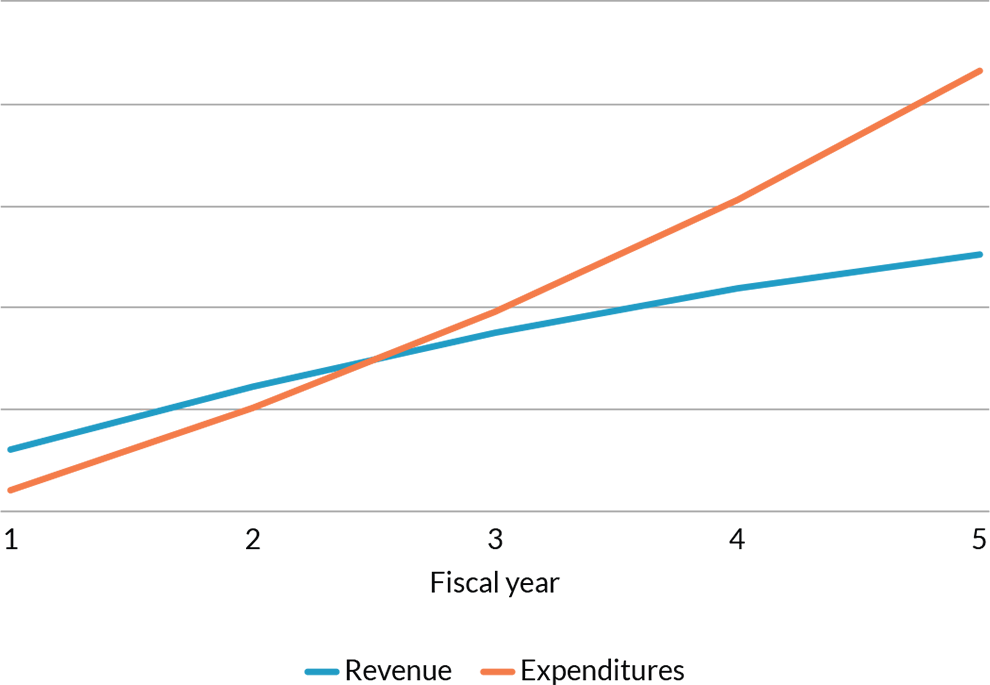 1
2
3
4
5
Fiscal year

Revenue
Expenditures