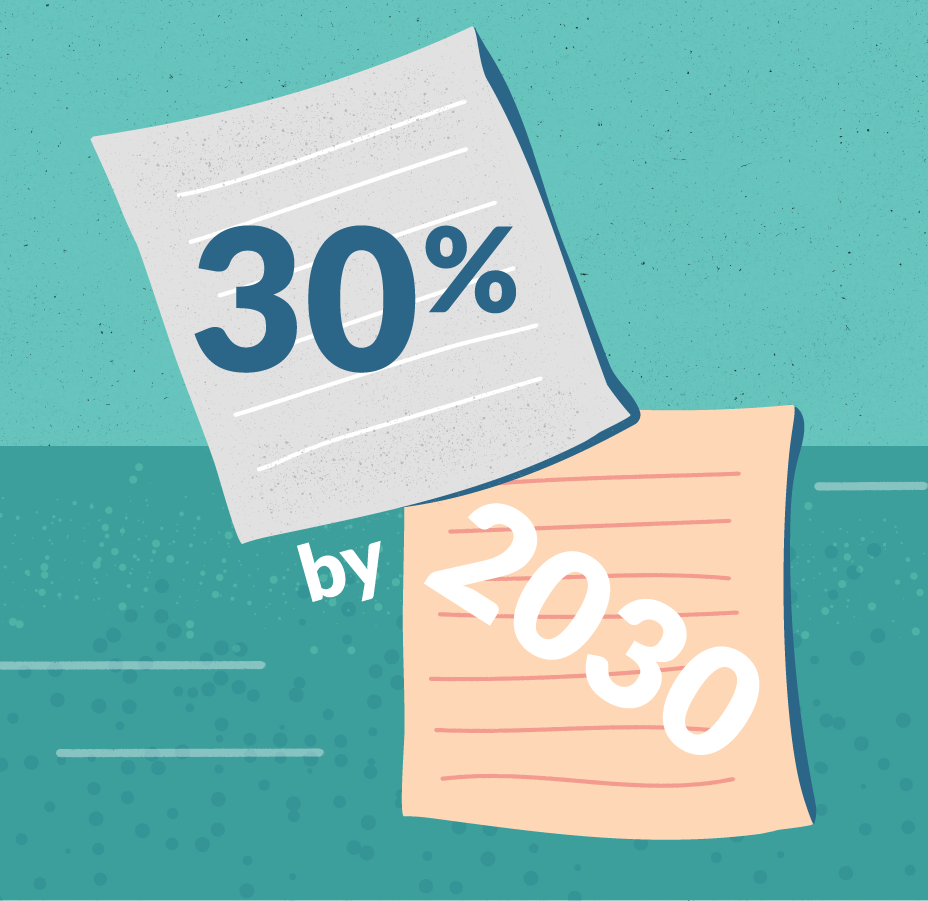 30%

by 2030