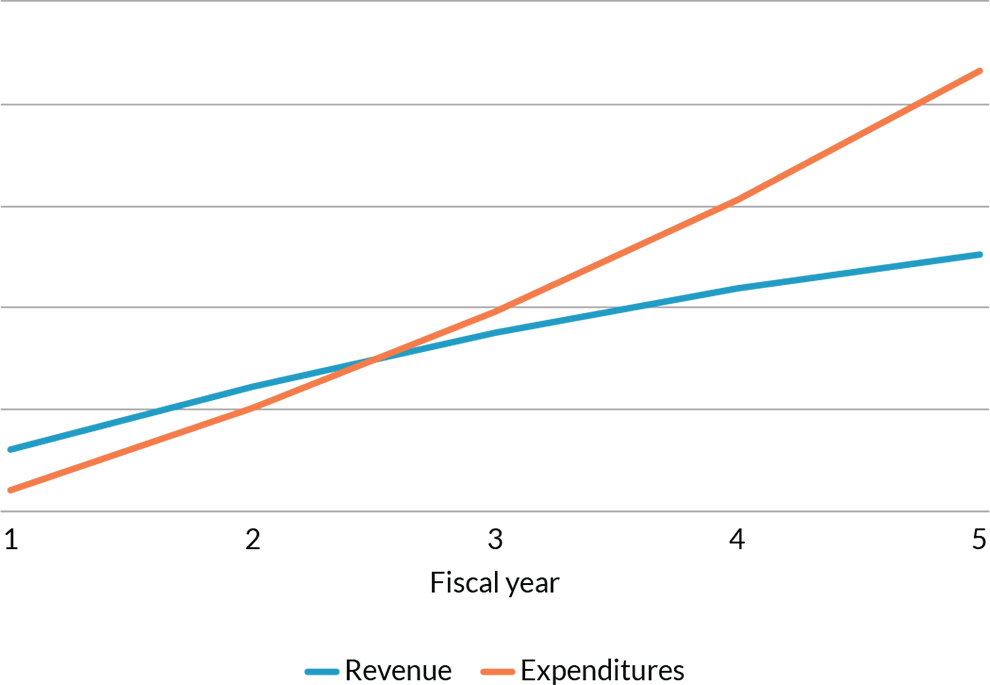 1 2 3 4 5
Fiscal year

Revenue Expenditures