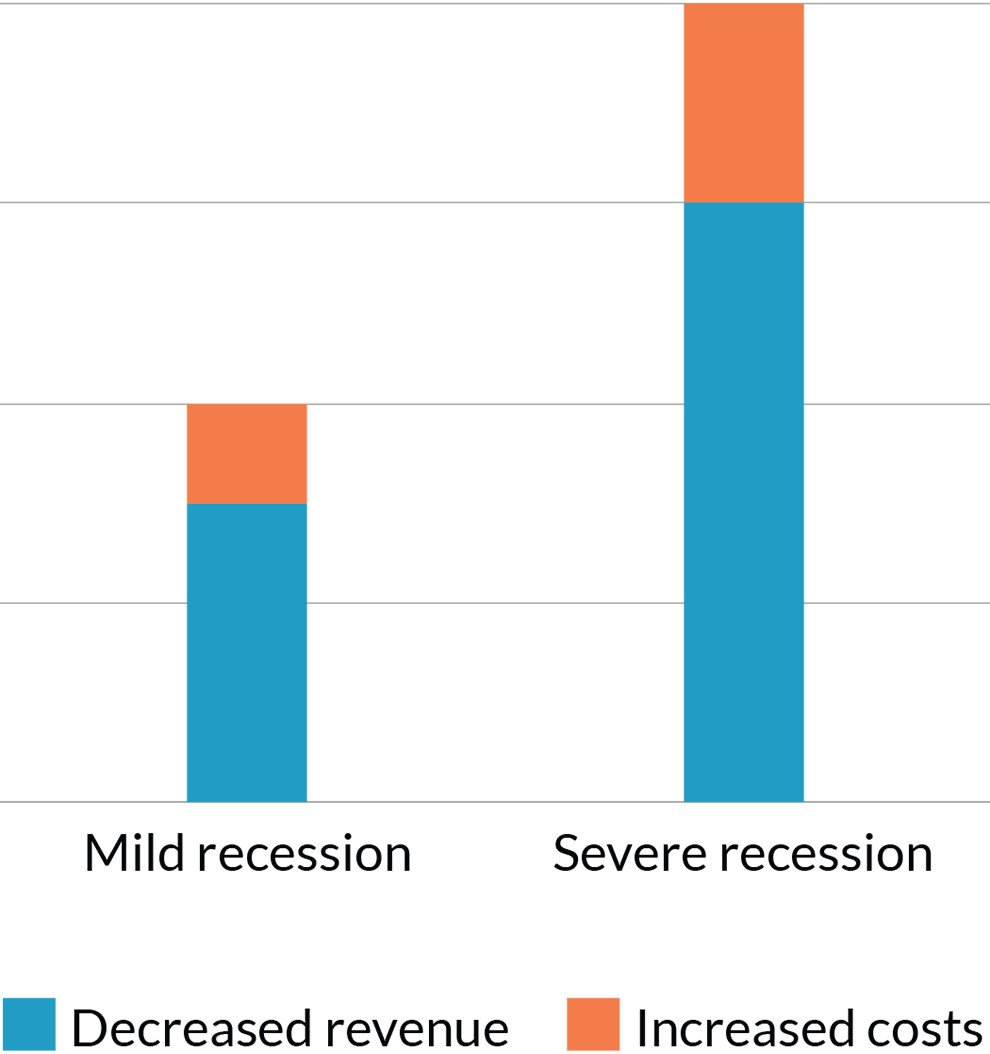 Mild recession
Severe recession

Decreased revenue
Increased costs