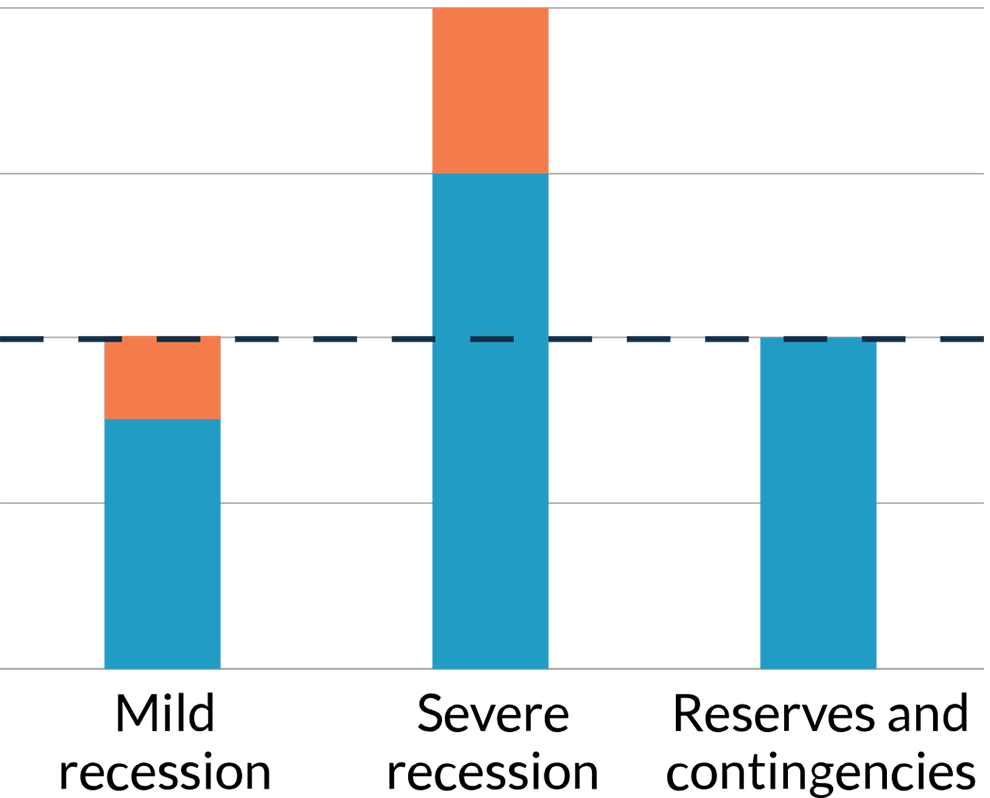 Mild recession

Severe recession

Reserves and contingencies