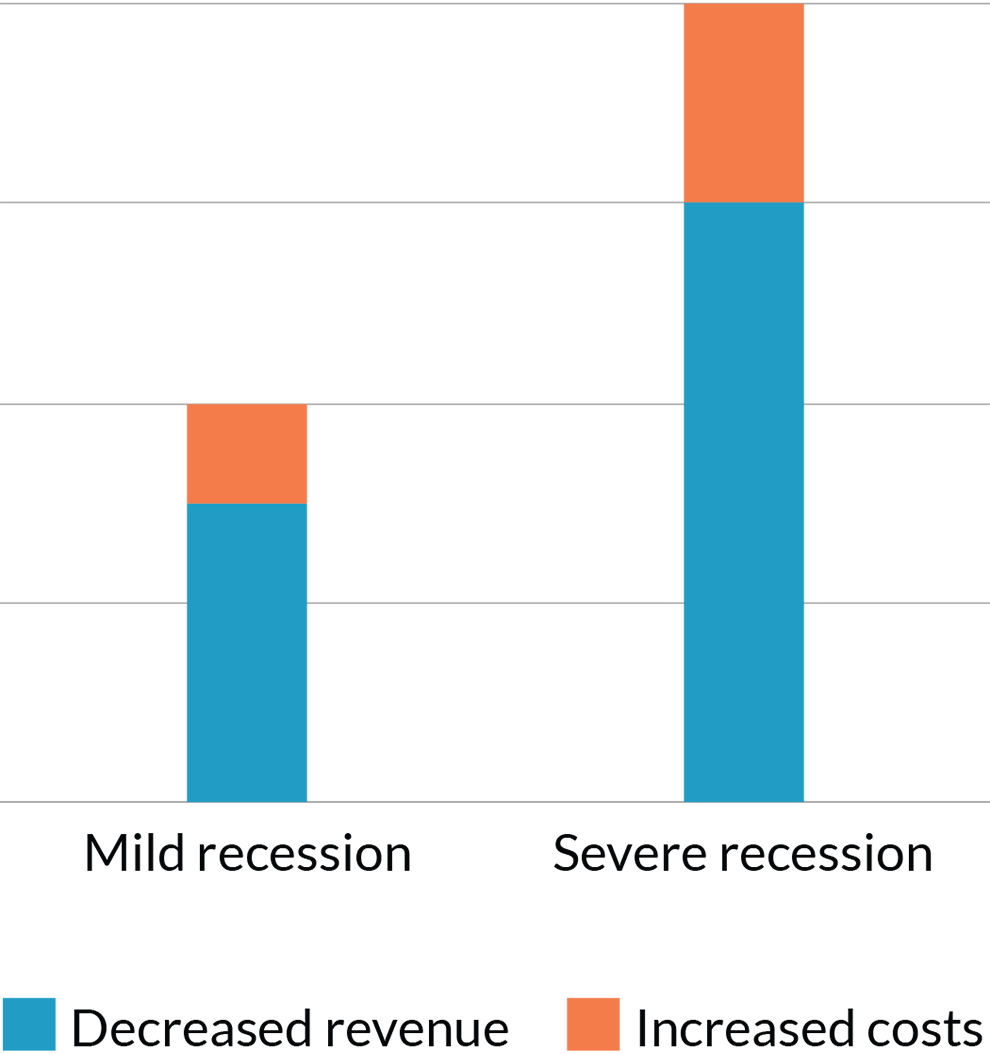 Mild recession
Severe recession

Decreased revenue
Increased costs