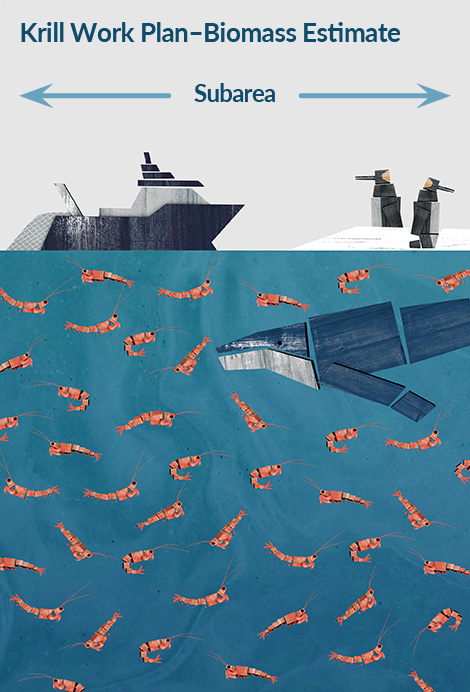 Krill Work Plan–Biomass Estimate

Subarea