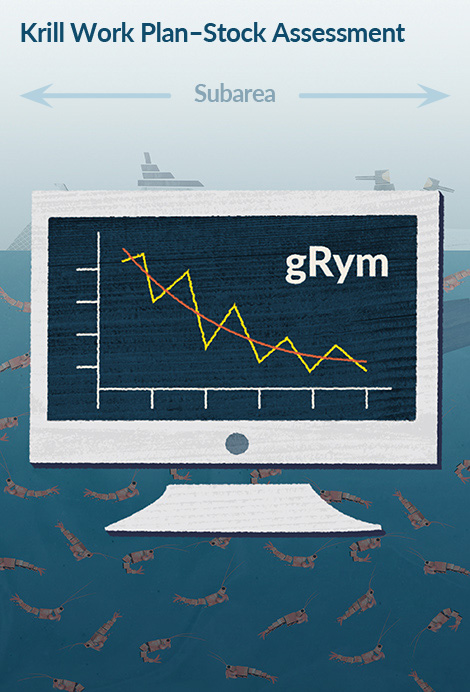 Krill Work Plan–Stock Assessment

Subarea

gRym