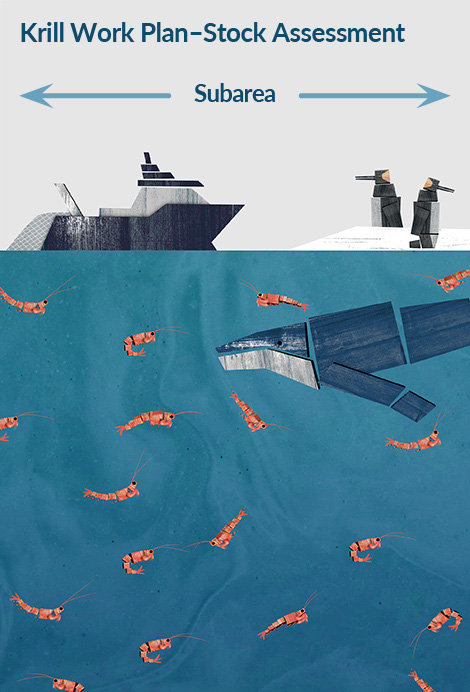 Krill Work Plan–Stock Assessment

Subarea