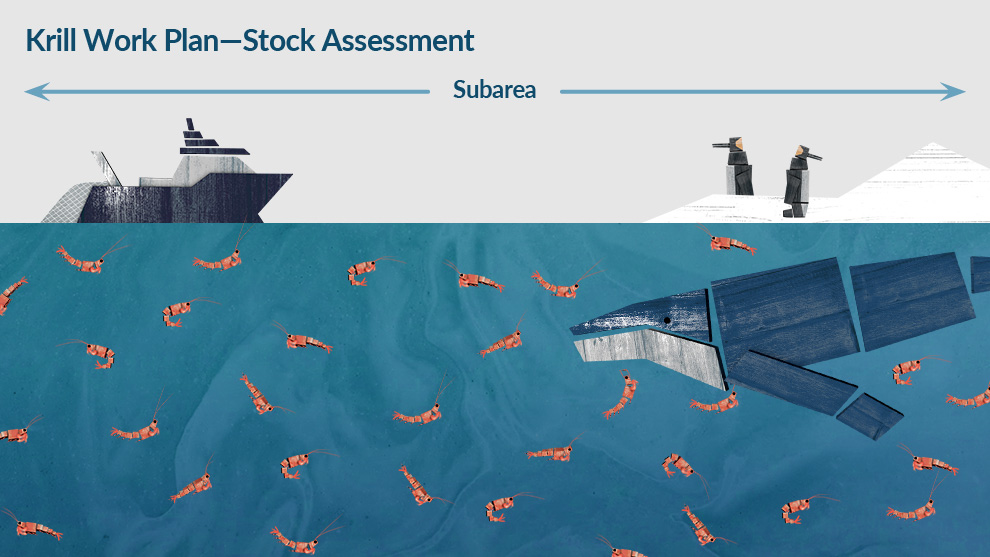 Krill Work Plan—Stock Assessment

Subarea