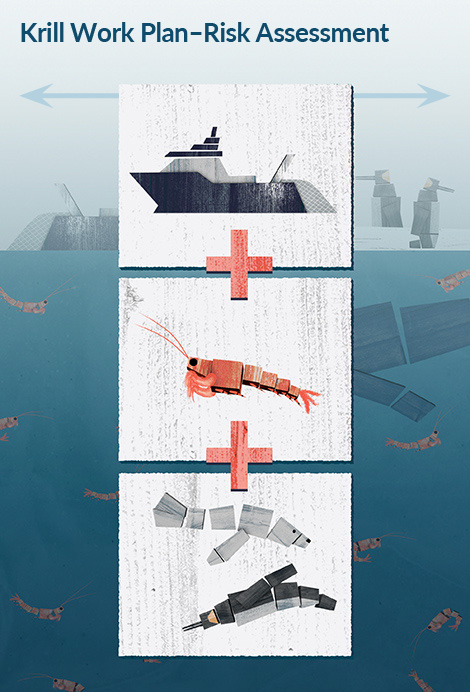 Krill Work Plan–Risk Assessment