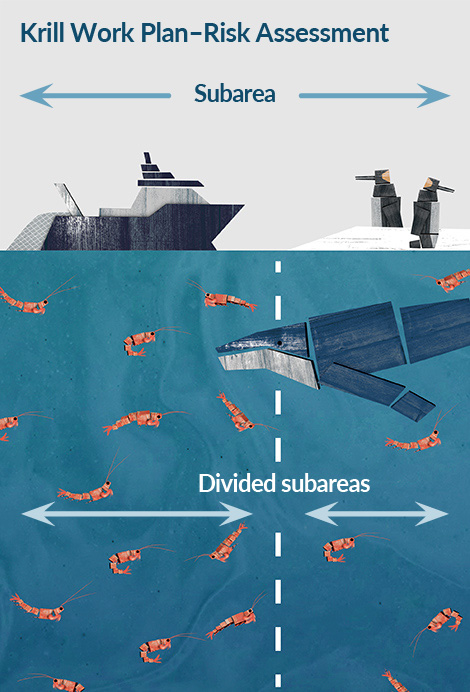 Krill Work Plan–Risk Assessment

Subarea

Divided subareas