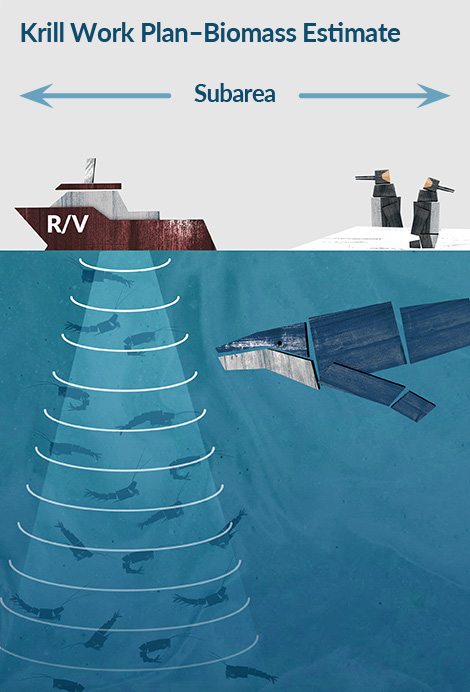 Krill Work Plan–Biomass Estimate

Subarea

R/V